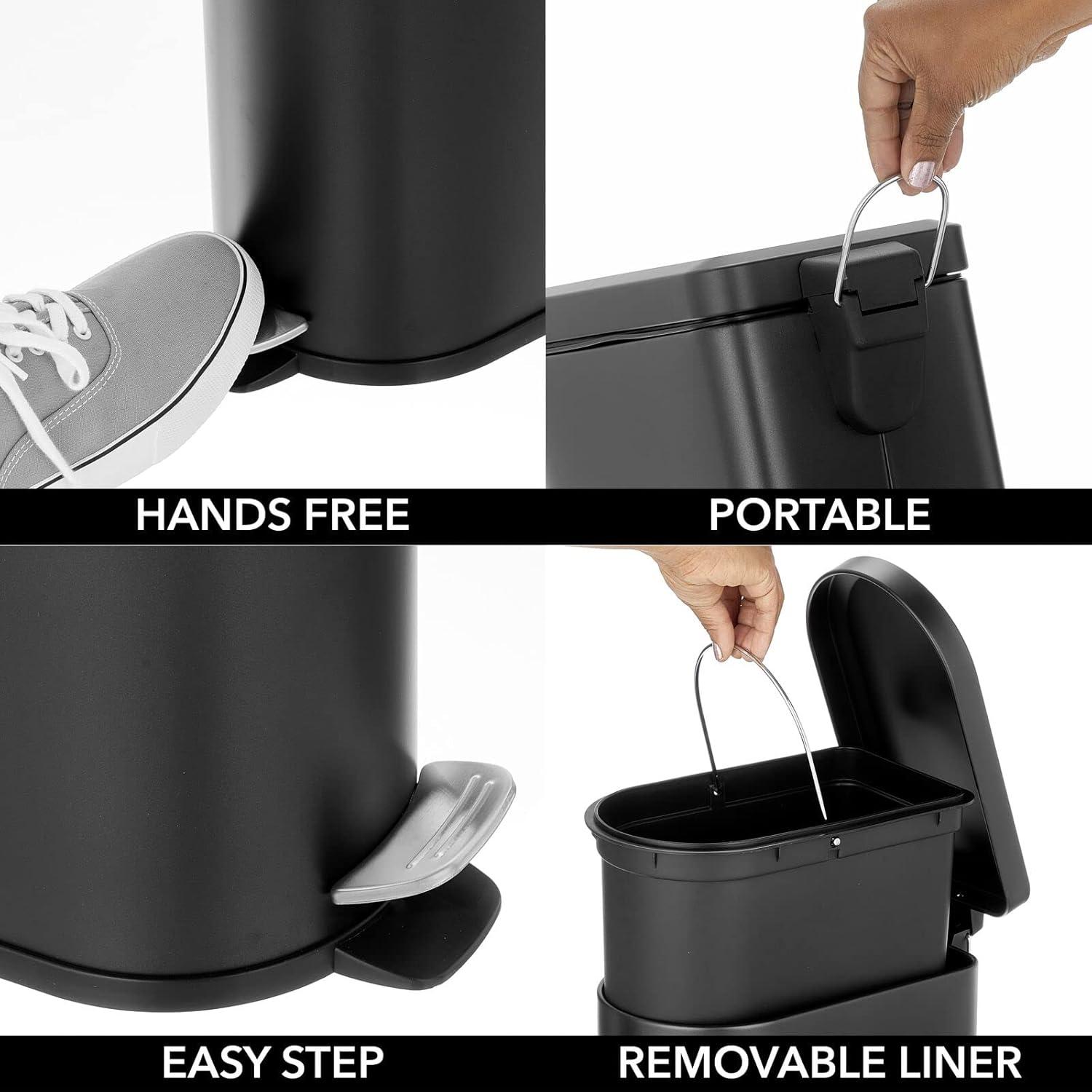 HANDS FREE

PORTABLE

EASY STEP

REMOVABLE LINER