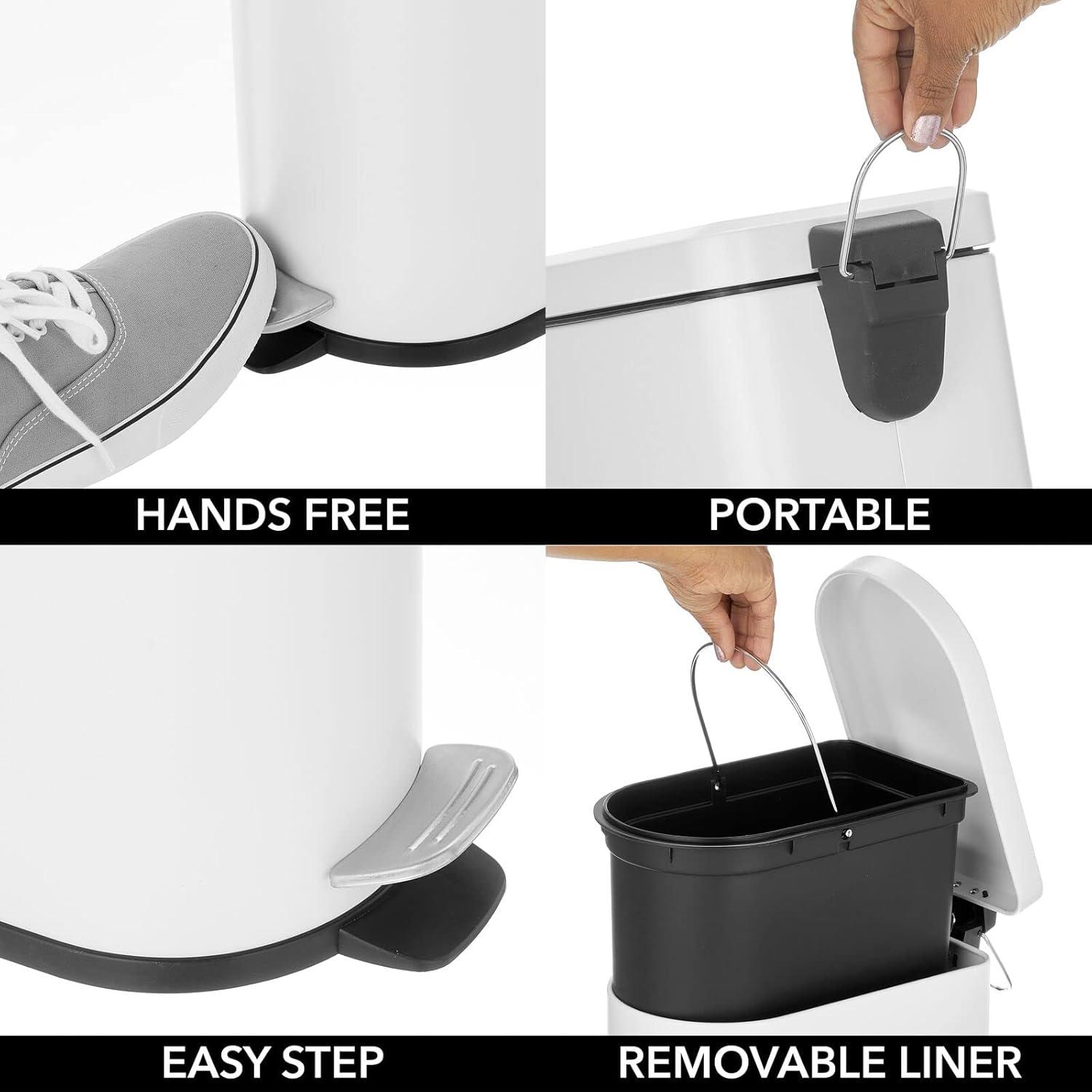 HANDS FREE

PORTABLE

EASY STEP

REMOVABLE LINER