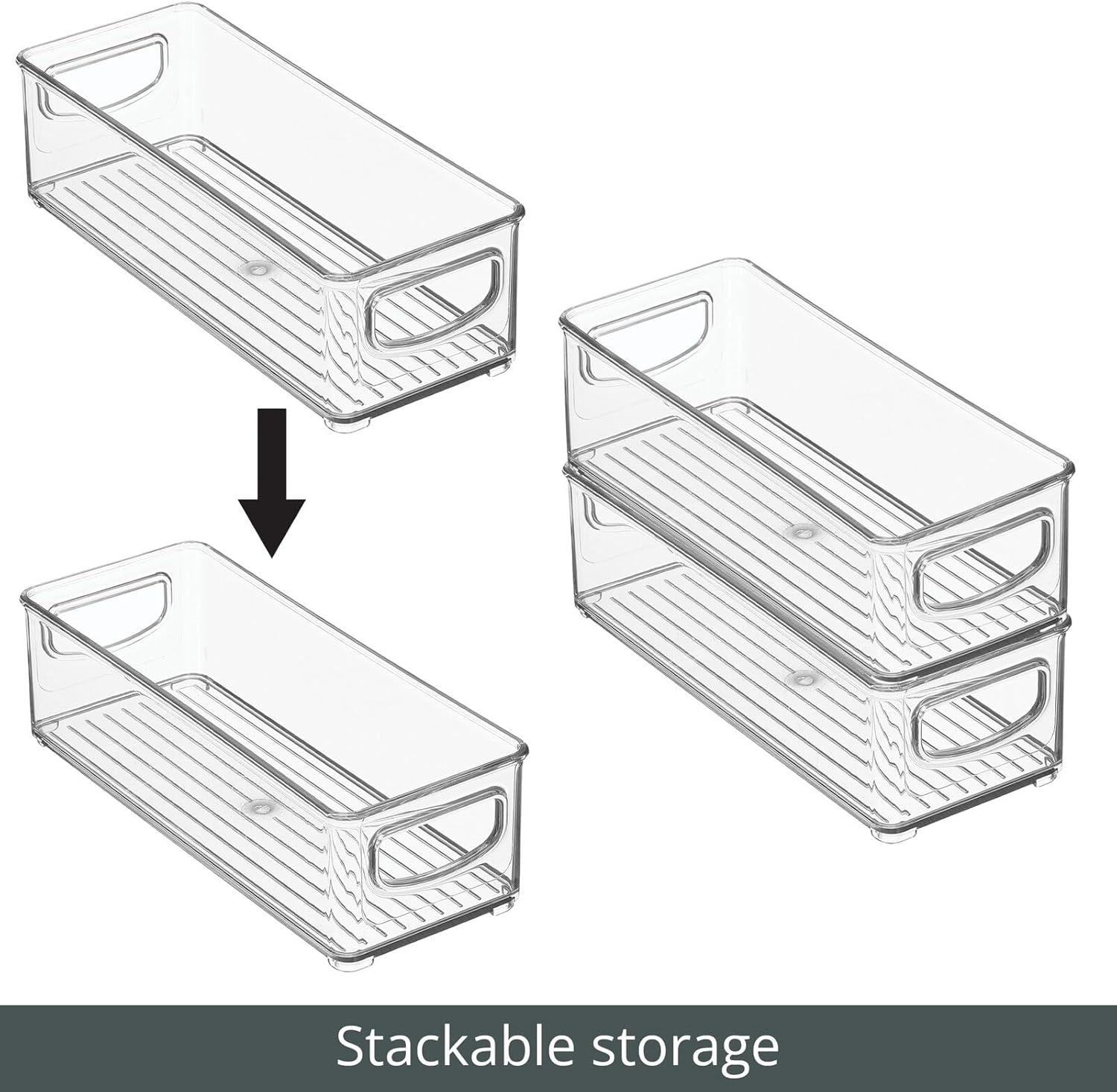 Stackable storage