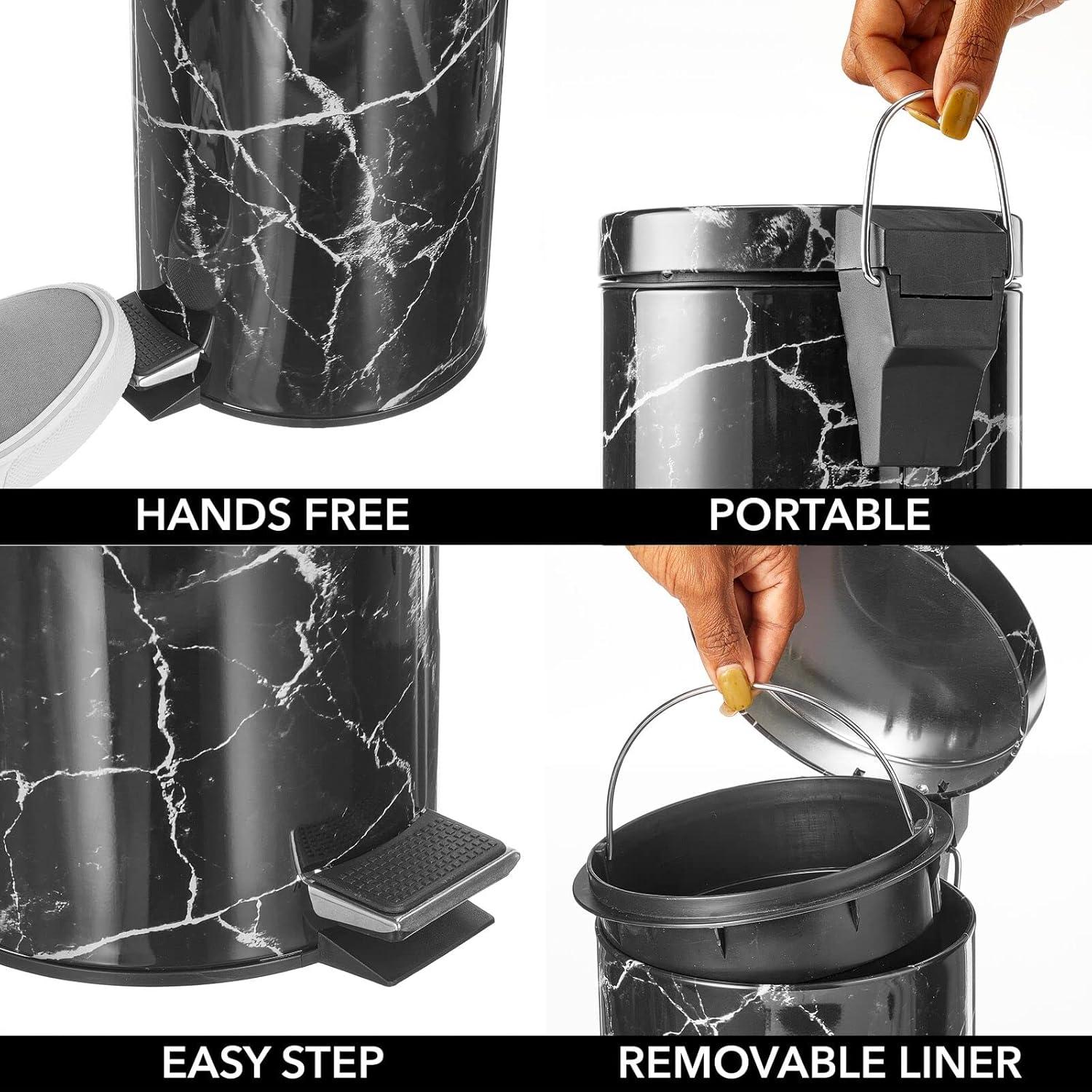 HANDS FREE

PORTABLE

EASY STEP

REMOVABLE LINER