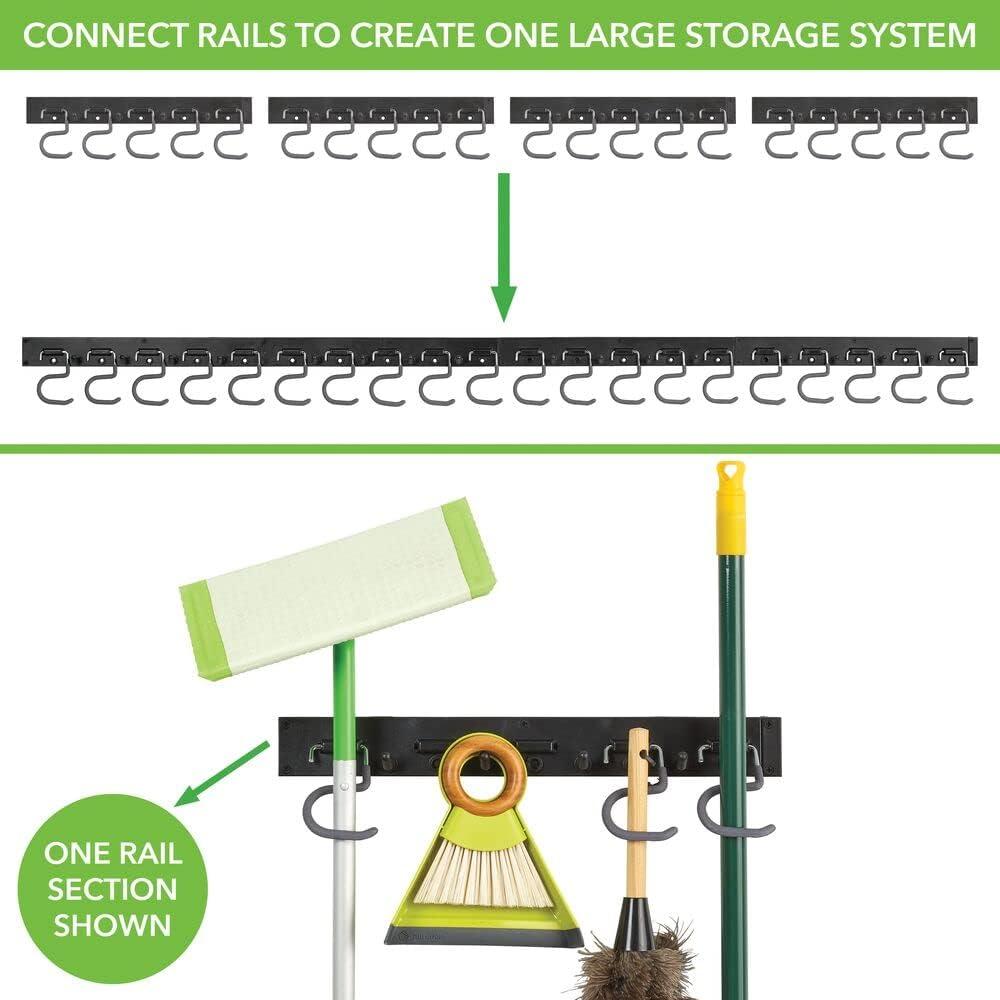 CONNECT RAILS TO CREATE ONE LARGE STORAGE SYSTEM

ONE RAIL SECTION SHOWN